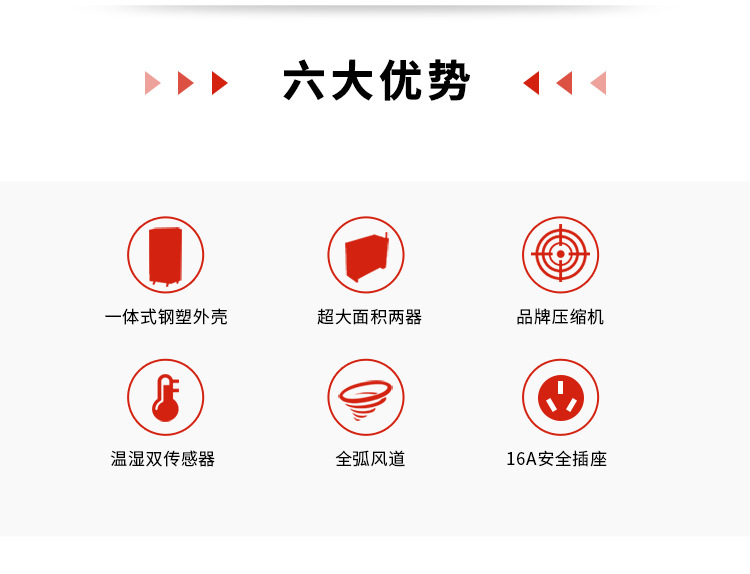 六大优势

一体式钢塑外壳

超大面积两器

品牌压缩机

温湿双传感器

全弧风道

16A安全插座